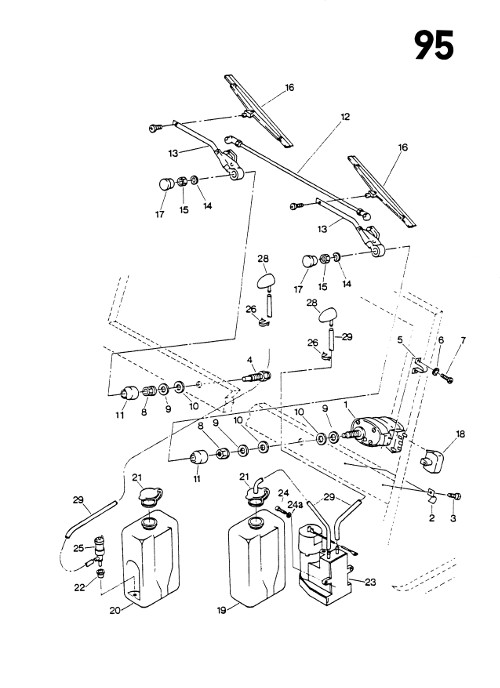 95

16
12
13
16
17
15
14
13
28
17
15
14
26
28
29
26
5
6
7
4
11
8
9
10
10
9
1
8
9
10
18
11
21
21
24
24a
29
29
2
3
25
22
20
19
23