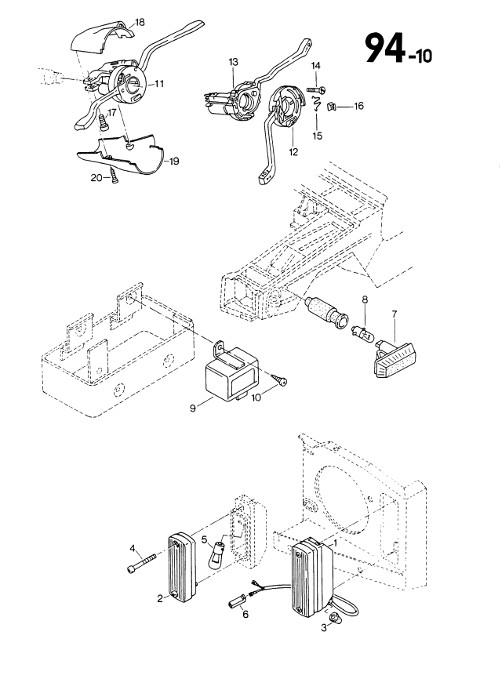 94-10

18
11
17
19
20
13
14
16
15
12
8
7
9
10
4
5
1
2
6
3