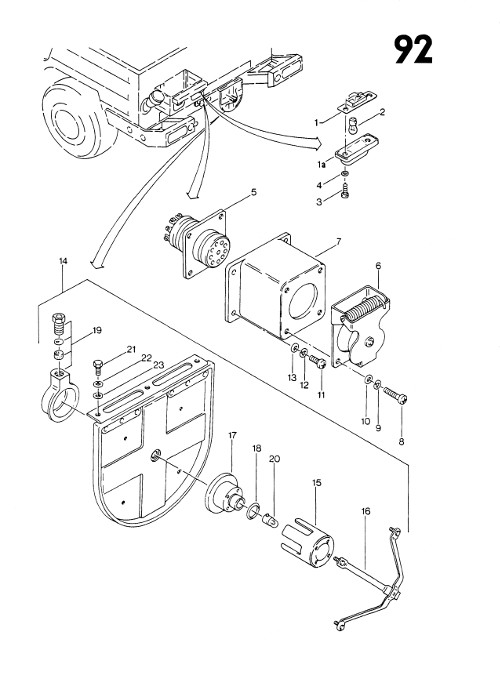 92

1
2
1a
4
3
5
7
6
14
19
21
22
23
13
12
11
10
9
8
17
18
20
15
16