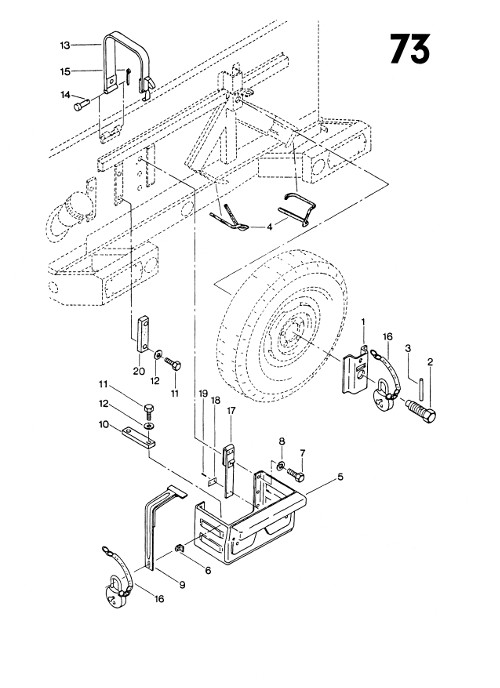 73

13
15
14
4
1
16
3
2
20
12
11
11
12
10
19
18
17
8
7
5
6
9
16